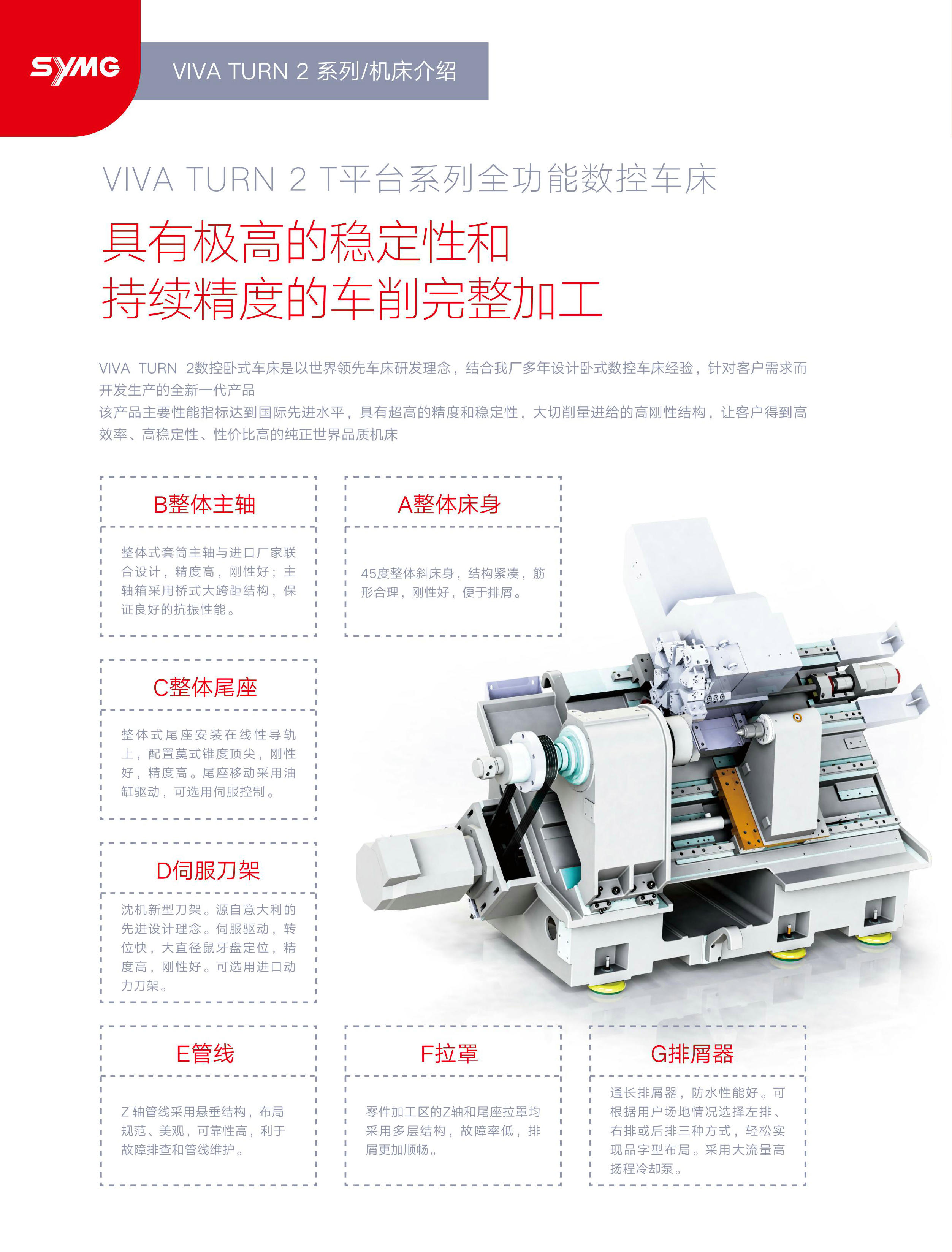 SYMG

VIVA TURN 2 系列/机床介绍

VIVA TURN 2 T平台系列全功能数控车床

具有极高的稳定性和
持续精度的车削完整加工

VIVA TURN 2数控卧式车床是以世界领先车床研发理念，结合我厂多年设计卧式数控车床经验，针对客户需求而开发生产的全新一代产品
该产品主要性能指标达到国际先进水平，具有超高的精度和稳定性，大切削量进给的高刚性结构，让客户得到高效率、高稳定性、性价比高的纯正世界品质机床

B整体主轴

整体式套筒主轴与进口厂家联合设计，精度高，刚性好；主轴箱采用桥式大跨距结构，保证良好的抗振性能。

A整体床身

45度整体斜床身，结构紧凑，筋形合理，刚性好，便于排屑。

C整体尾座

整体式尾座安装在线性导轨上，配置莫式锥度顶尖，刚性好，精度高。尾座移动采用油缸驱动，可选用伺服控制。

D伺服刀架

沈机新型刀架。源自意大利的先进设计理念。伺服驱动，转位快，大直径鼠牙盘定位，精度高，刚性好。可选用进口动力刀架。

E管线

Z 轴管线采用悬垂结构，布局规范、美观，可靠性高，利于故障排查和管线维护。

F拉罩

零件加工区的Z轴和尾座拉罩均采用多层结构，故障率低，排屑更加顺畅。

G排屑器

通长排屑器，防水性能好。可根据用户场地情况选择左排、右排或后排三种方式，轻松实现品字型布局。采用大流量高扬程冷却泵。