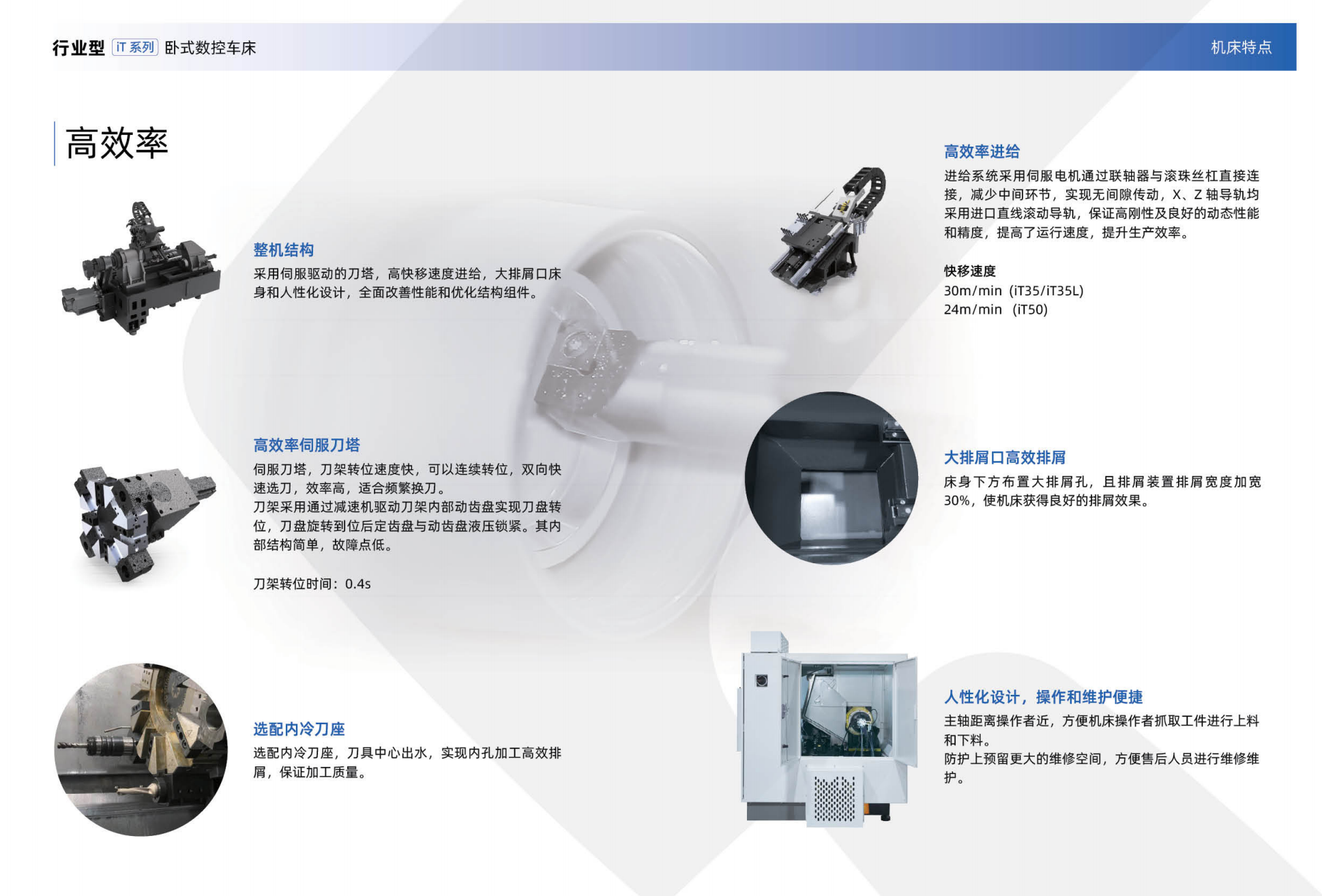 行业型 iT 系列 卧式数控车床

机床特点

高效率

整机结构
采用伺服驱动的刀塔，高快移速度进给，大排屑口床身和人性化设计，全面改善性能和优化结构组件。

高效率伺服刀塔
伺服刀塔，刀架转位速度快，可以连续转位，双向快速选刀，效率高，适合频繁换刀。
刀架采用通过减速机驱动刀架内部动齿盘实现刀盘转位，刀盘旋转到位后定齿盘与动齿盘液压锁紧。其内部结构简单，故障点低。

刀架转位时间：0.4s

选配内冷刀座
选配内冷刀座，刀具中心出水，实现内孔加工高效排屑，保证加工质量。

高效率进给
进给系统采用伺服电机通过联轴器与滚珠丝杠直接连接，减少中间环节，实现无间隙传动，X、Z 轴导轨均采用进口直线滚动导轨，保证高刚性及良好的动态性能和精度，提高了运行速度，提升生产效率。

快移速度
30m/min (iT35/iT35L)
24m/min (iT50)

大排屑口高效排屑
床身下方布置大排屑孔，且排屑装置排屑宽度加宽30%，使机床获得良好的排屑效果。

人性化设计，操作和维护便捷
主轴距离操作者近，方便机床操作者抓取工件进行上料和下料。
防护上预留更大的维修空间，方便售后人员进行维修维护。