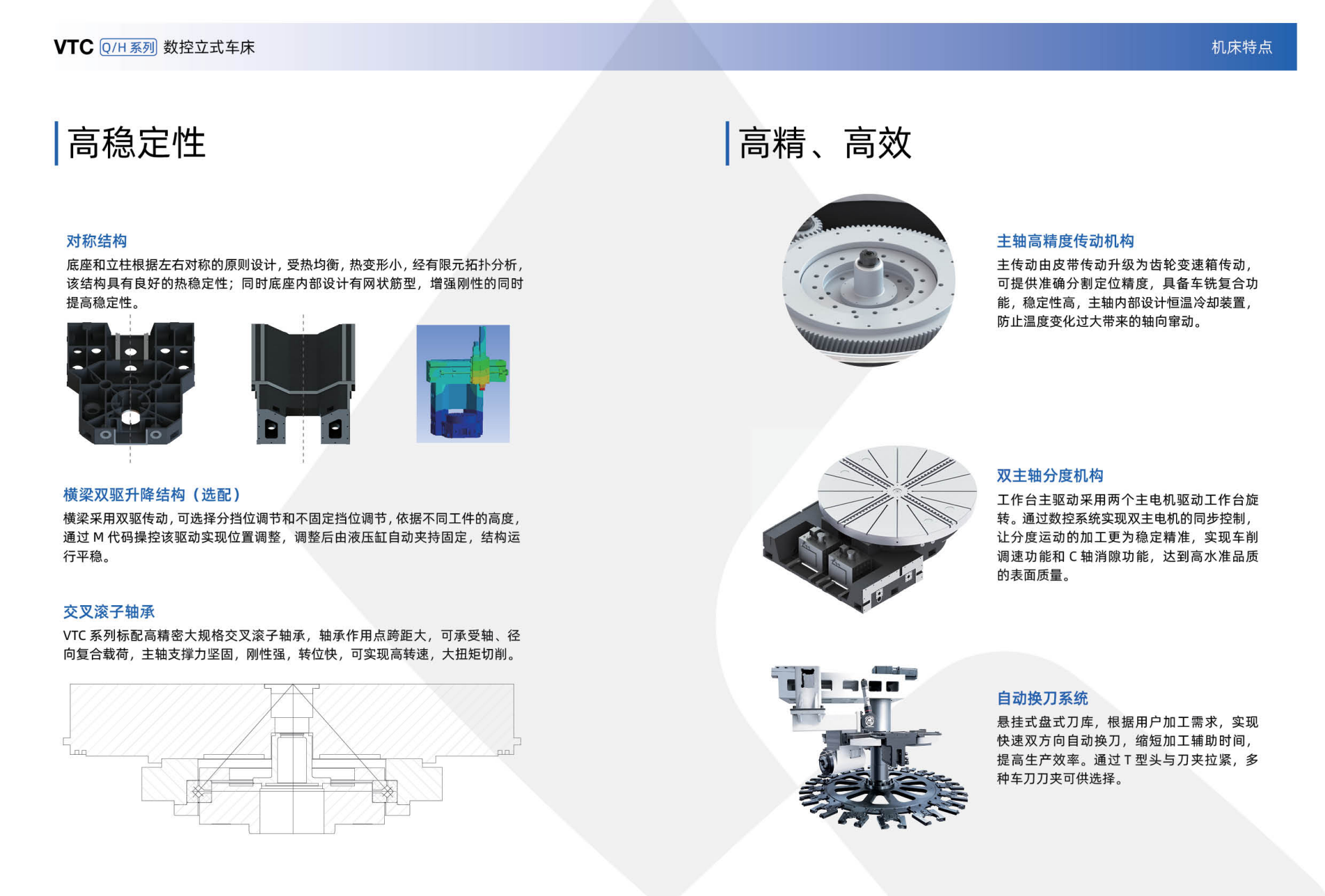 VTC Q/H 系列 数控立式车床

机床特点

高稳定性

对称结构

底座和立柱根据左右对称的原则设计，受热均衡，热变形小，经有限元拓扑分析，该结构具有良好的热稳定性；同时底座内部设计有网状筋型，增强刚性的同时提高稳定性。

横梁双驱升降结构（选配）

横梁采用双驱传动，可选择分挡位调节和不固定挡位调节，依据不同工件的高度，通过 M 代码操控该驱动实现位置调整，调整后由液压缸自动夹持固定，结构运行平稳。

交叉滚子轴承

VTC 系列标配高精密大规格交叉滚子轴承，轴承作用点跨距大，可承受轴、径向复合载荷，主轴支撑力坚固，刚性强，转位快，可实现高转速，大扭矩切削。

高精、高效

主轴高精度传动机构

主传动由皮带传动升级为齿轮变速箱传动，可提供准确分割定位精度，具备车铣复合功能，稳定性高，主轴内部设计恒温冷却装置，防止温度变化过大带来的轴向窜动。

双主轴分度机构

工作台主驱动采用两个主电机驱动工作台旋转。通过数控系统实现双主电机的同步控制，让分度运动的加工更为稳定精准，实现车削调速功能和 C 轴消隙功能，达到高水准品质的表面质量。

自动换刀系统

悬挂式盘式刀库，根据用户加工需求，实现快速双方向自动换刀，缩短加工辅助时间，提高生产效率。通过 T 型头与刀夹拉紧，多种车刀刀夹可供选择。