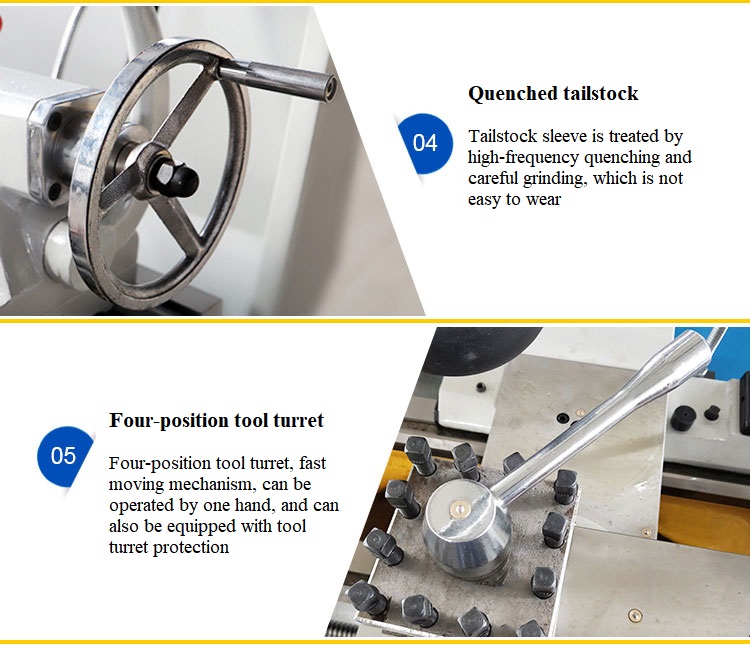 04

Quenched tailstock

Tailstock sleeve is treated by high-frequency quenching and careful grinding, which is not easy to wear

05

Four-position tool turret

Four-position tool turret, fast moving mechanism, can be operated by one hand, and can also be equipped with tool turret protection